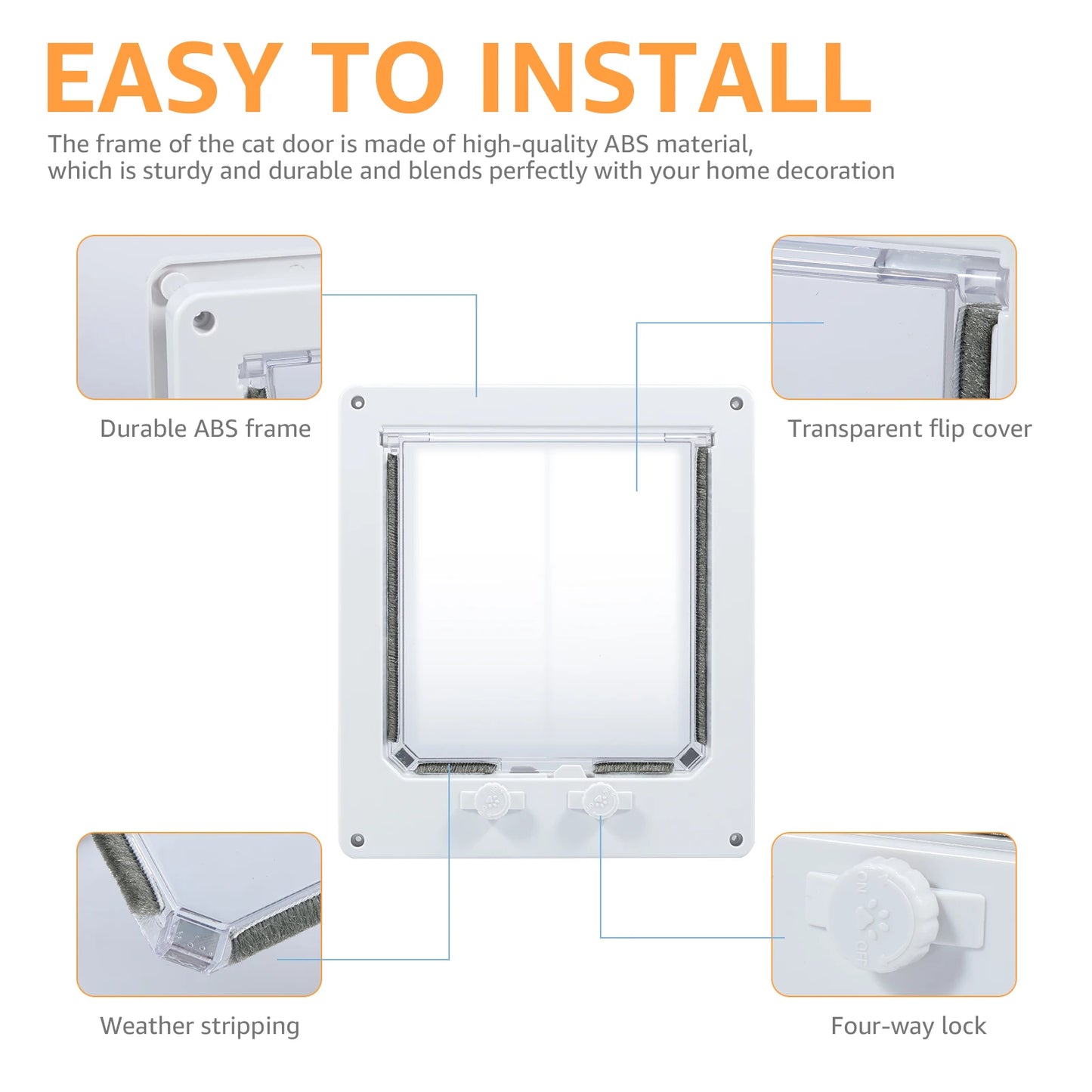 EASY TO INSTALL

The frame of the cat door is made of high-quality ABS material, which is sturdy and durable and blends perfectly with your home decoration

Durable ABS frame

Transparent flip cover

Weather stripping

ON

OFF

Four-way lock